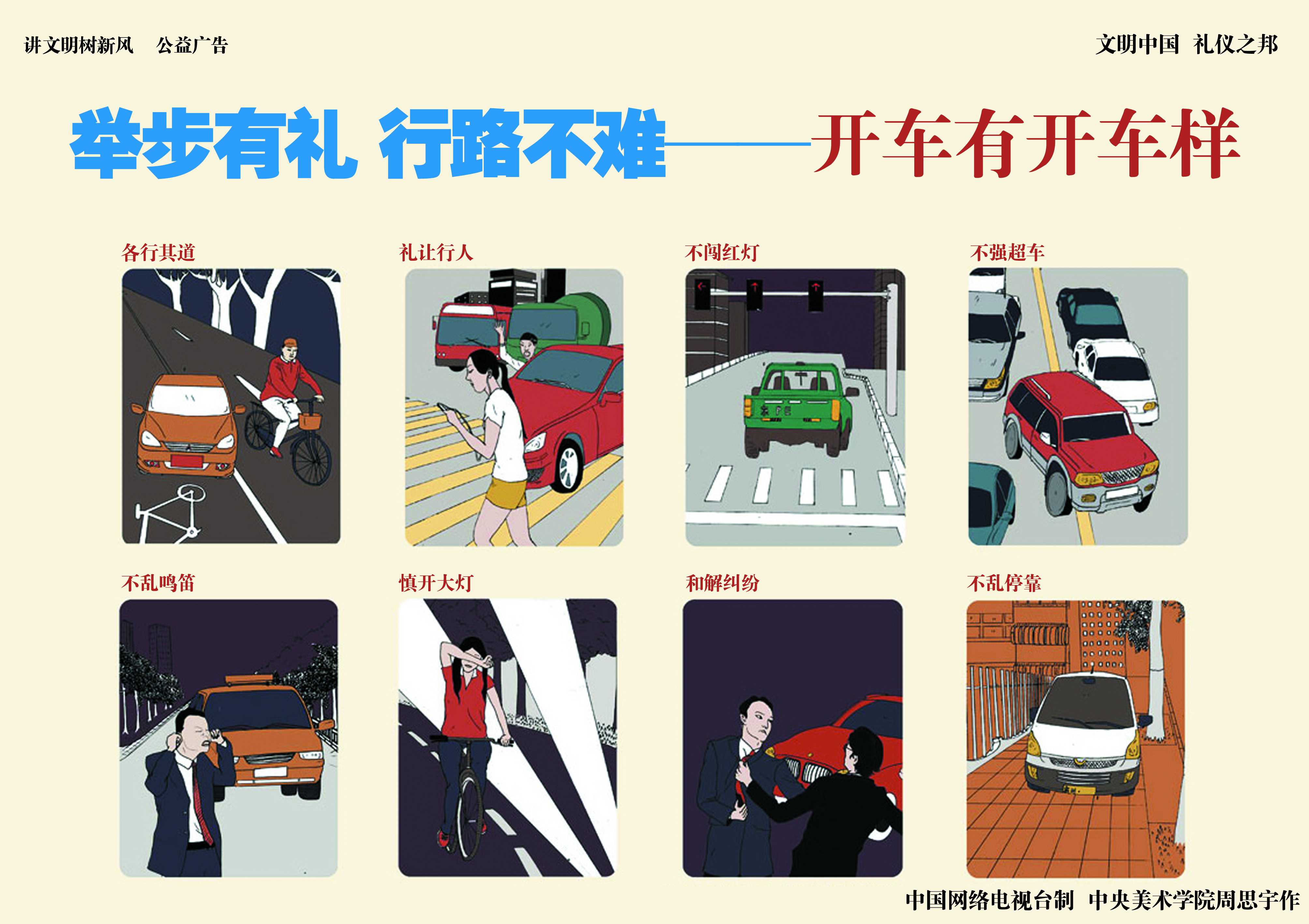 讲文明树新风　公益广告

文明中国　礼仪之邦

举步有礼 行路不难——开车有开车样

各行其道

礼让行人

不闯红灯

不强超车

不乱鸣笛

慎开大灯

和解纠纷

不乱停靠

中国网络电视台制　中央美术学院周思宇作